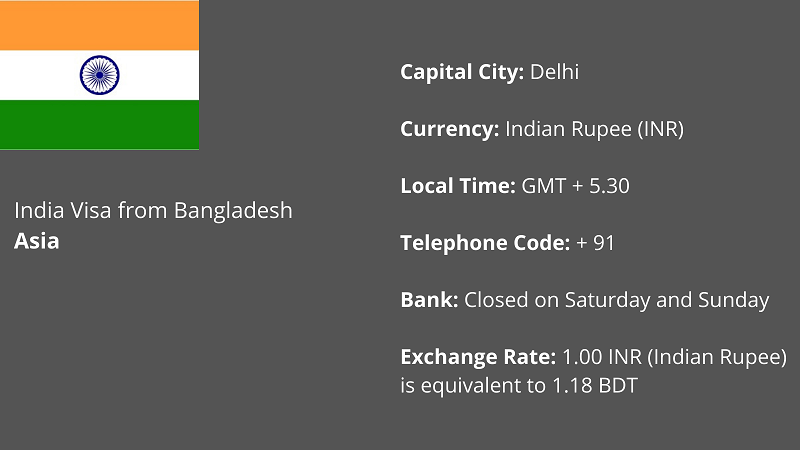 India Visa from Bangladesh
Asia

Capital City: Delhi

Currency: Indian Rupee (INR)

Local Time: GMT + 5.30

Telephone Code: + 91

Bank: Closed on Saturday and Sunday

Exchange Rate: 1.00 INR (Indian Rupee) is equivalent to 1.18 BDT